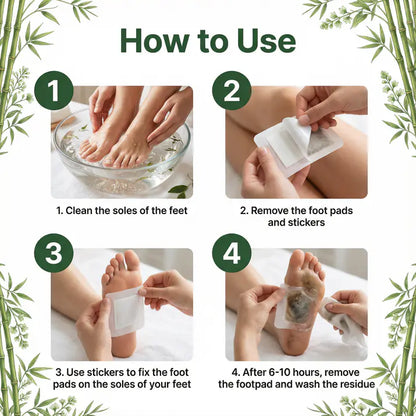 How to Use

1

1. Clean the soles of the feet

2

2. Remove the foot pads and stickers

3

3. Use stickers to fix the foot pads on the soles of your feet

4

4. After 6-10 hours, remove the footpad and wash the residue