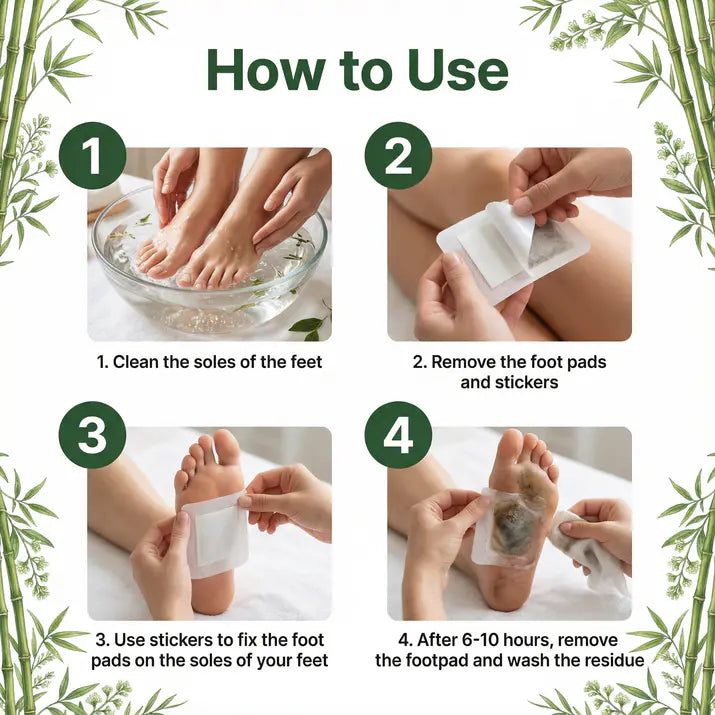 How to Use

1

1. Clean the soles of the feet

2

2. Remove the foot pads and stickers

3

3. Use stickers to fix the foot pads on the soles of your feet

4

4. After 6-10 hours, remove the footpad and wash the residue